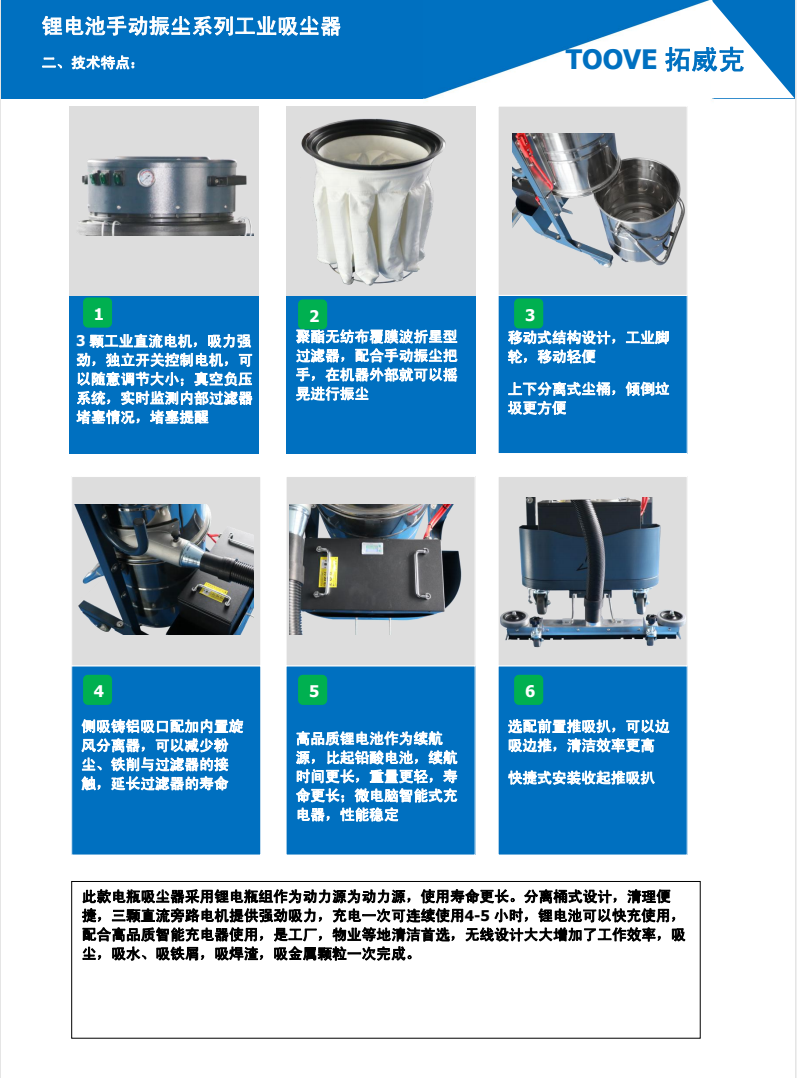 锂电池手动振尘系列工业吸尘器

二、技术特点：

TOOVE 拓威克

1

3 颗工业直流电机，吸力强劲，独立开关控制电机，可以随意调节大小；真空负压系统，实时监测内部过滤器堵塞情况，堵塞提醒

2

聚酯无纺布覆膜波折星型过滤器，配合手动振尘把手，在机器外部就可以摇晃进行振尘

3

移动式结构设计，工业脚轮，移动轻便

上下分离式尘桶，倾倒垃圾更方便

4

侧吸铸铝吸口配加内置旋风分离器，可以减少粉尘、铁削与过滤器的接触，延长过滤器的寿命

5

高品质锂电池作为续航源，比起铅酸电池，续航时间更长，重量更轻，寿命更长；微电脑智能式充电器，性能稳定

6

选配前置推吸扒，可以边吸边推，清洁效率更高

快捷式安装收起推吸扒

此款电瓶吸尘器采用锂电瓶组作为动力源为动力源，使用寿命更长。分离桶式设计，清理便捷，三颗直流旁路电机提供强劲吸力，充电一次可连续使用4-5 小时，锂电池可以快充使用，配合高品质智能充电器使用，是工厂，物业等地清洁首选，无线设计大大增加了工作效率，吸尘，吸水、吸铁屑，吸焊渣，吸金属颗粒一次完成。